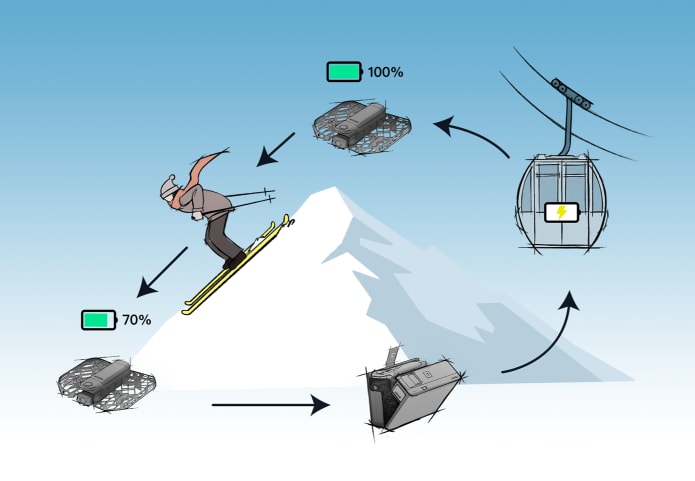 100%

70%